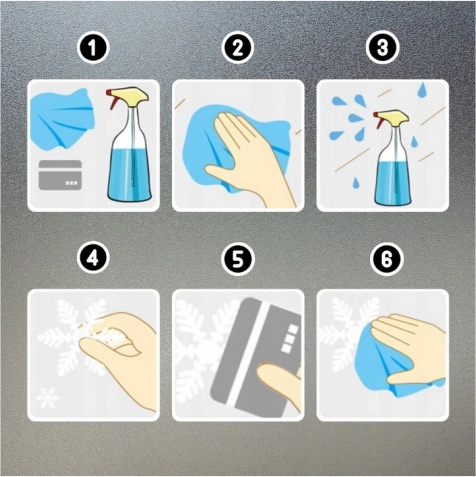 1
2
3
4
5
6