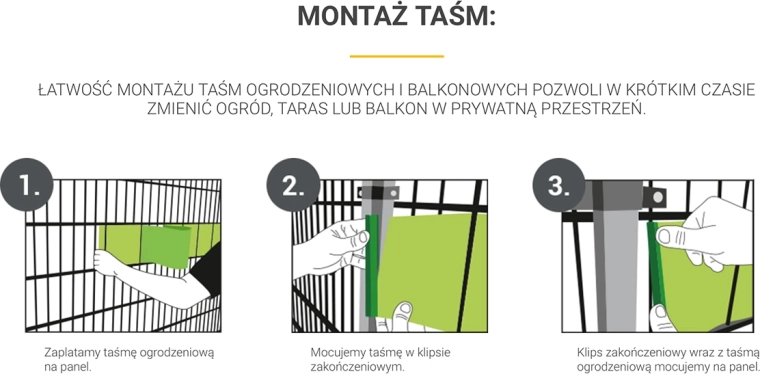 MONTAŻ TAŚM:

ŁATWOŚĆ MONTAŻU TAŚM OGRODZENIOWYCH I BALKONOWYCH POZWOLI W KRÓTKIM CZASIE ZMIENIĆ OGRÓD, TARAS LUB BALKON W PRYWATNĄ PRZESTRZEŃ.

1.

Zaplatamy taśmę ogrodzeniową na panel.

2.

Mocujemy taśmę w klipsie zakończeniowym.

3.

Klips zakończeniowy wraz z taśmą ogrodzeniową mocujemy na panel.