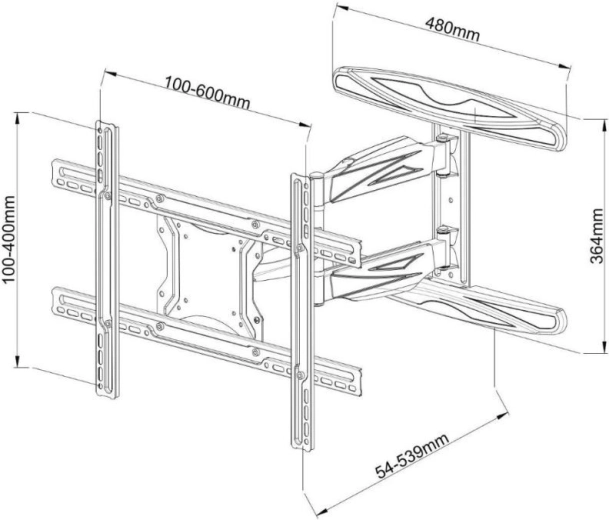 480mm

100-600mm

100-400mm

364mm

54-539mm