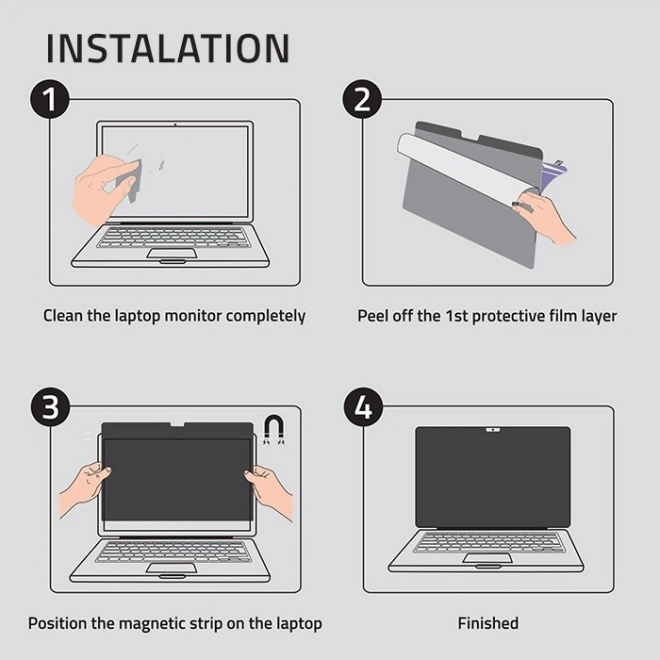 INSTALATION

1

Clean the laptop monitor completely

2

Peel off the 1st protective film layer

3

Position the magnetic strip on the laptop

4

Finished