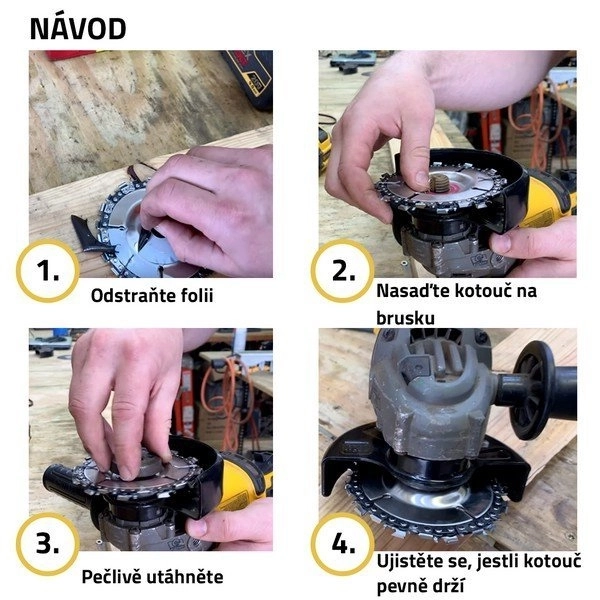 NÁVOD

1.

Odstraňte folii

2.

Nasaďte kotouč na brusku

3.

Pečlivě utáhněte

4.

Ujistěte se, jestli kotouč pevně drží