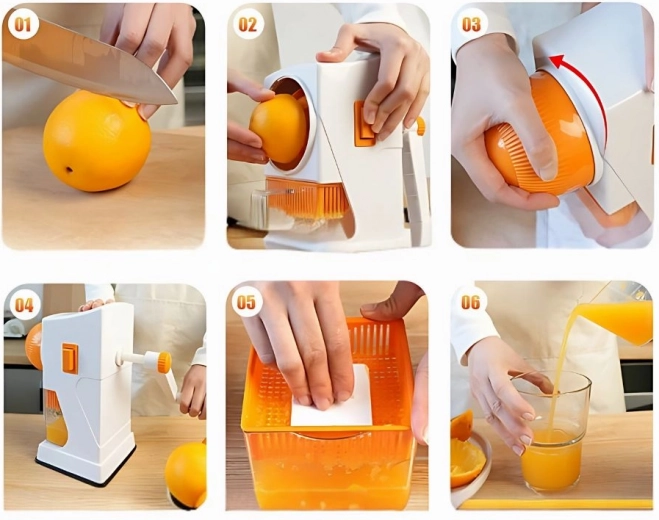 01

02

03

04

05

06