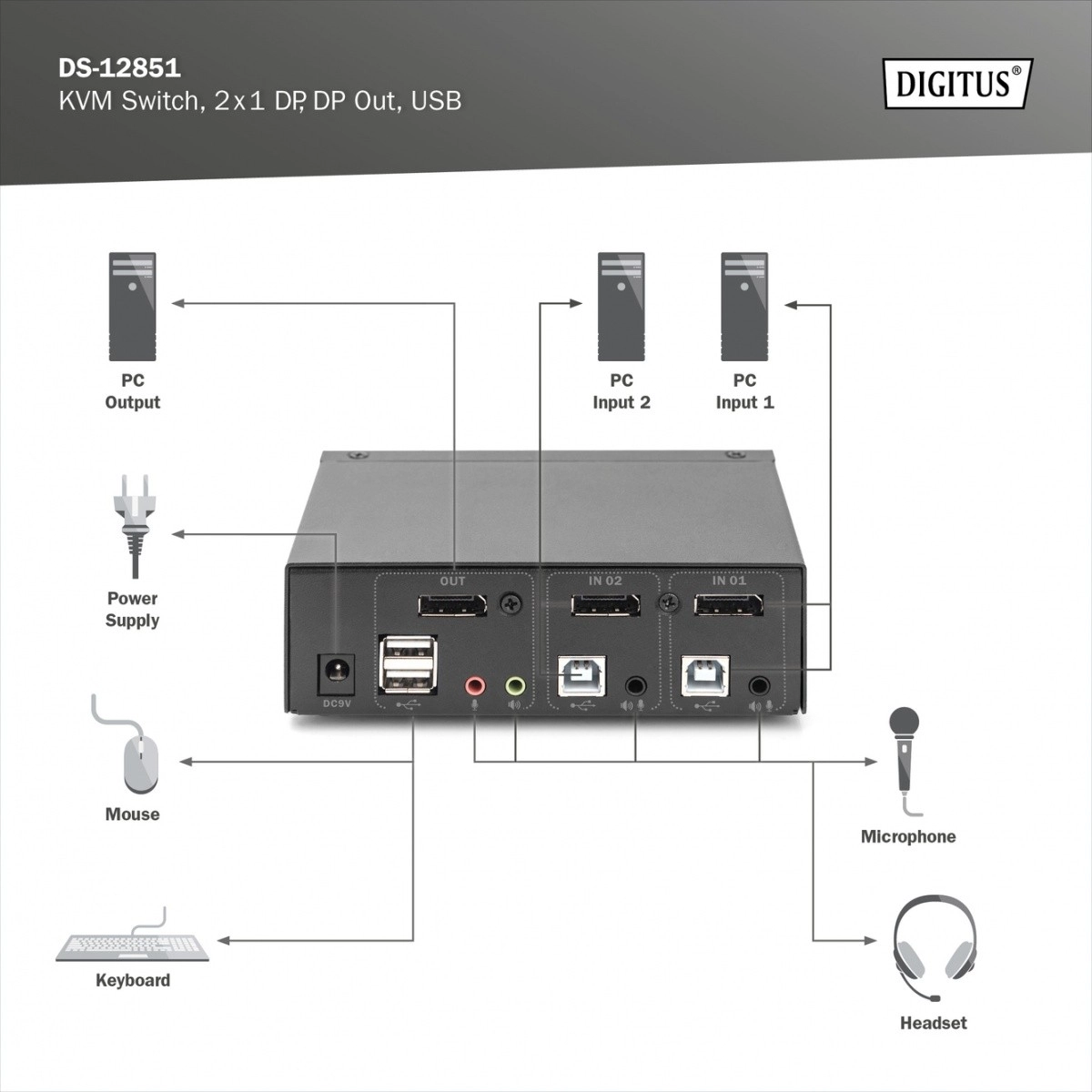 DS-12851
KVM Switch, 2x1 DP, DP Out, USB

DIGITUS®

PC
Output

PC
Input 2

PC
Input 1

Power
Supply

OUT

IN 02

IN 01

DC9V

Mouse

Microphone

Keyboard

Headset